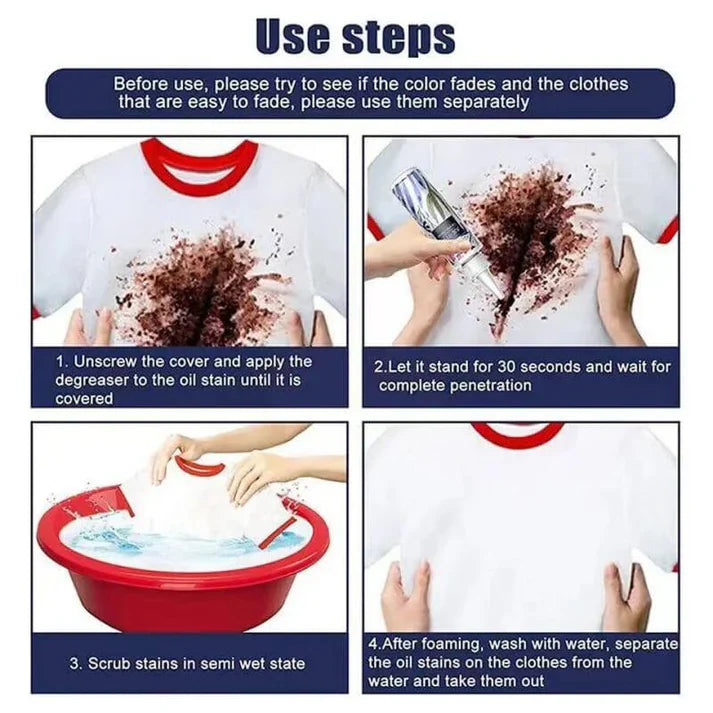 Use steps

Before use, please try to see if the color fades and the clothes that are easy to fade, please use them separately

1. Unscrew the cover and apply the degreaser to the oil stain until it is covered

2.Let it stand for 30 seconds and wait for complete penetration

3. Scrub stains in semi wet state

4.After foaming, wash with water, separate the oil stains on the clothes from the water and take them out