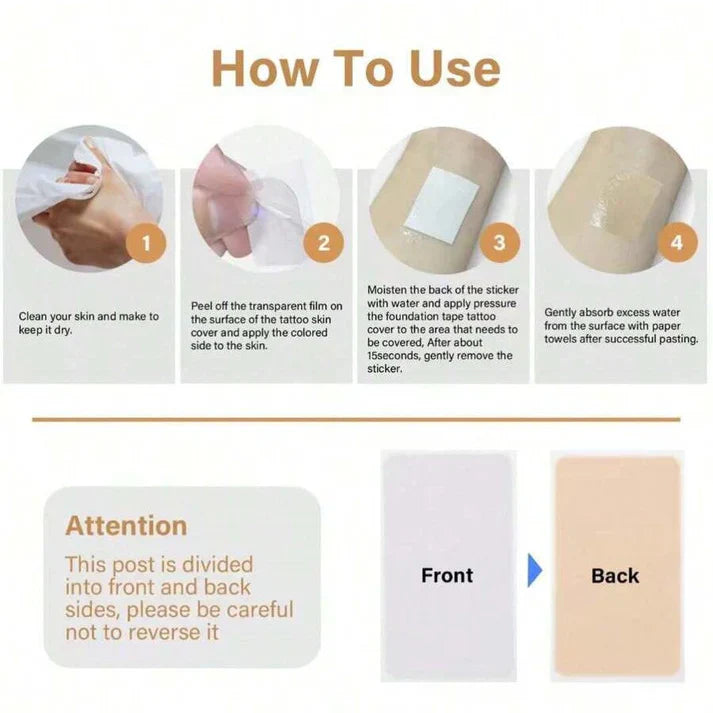 How To Use

1
Clean your skin and make to keep it dry.

2
Peel off the transparent film on the surface of the tattoo skin cover and apply the colored side to the skin.

3
Moisten the back of the sticker with water and apply pressure the foundation tape tattoo cover to the area that needs to be covered, After about 15seconds, gently remove the sticker.

4
Gently absorb excess water from the surface with paper towels after successful pasting.

Attention
This post is divided into front and back sides, please be careful not to reverse it

Front

Back