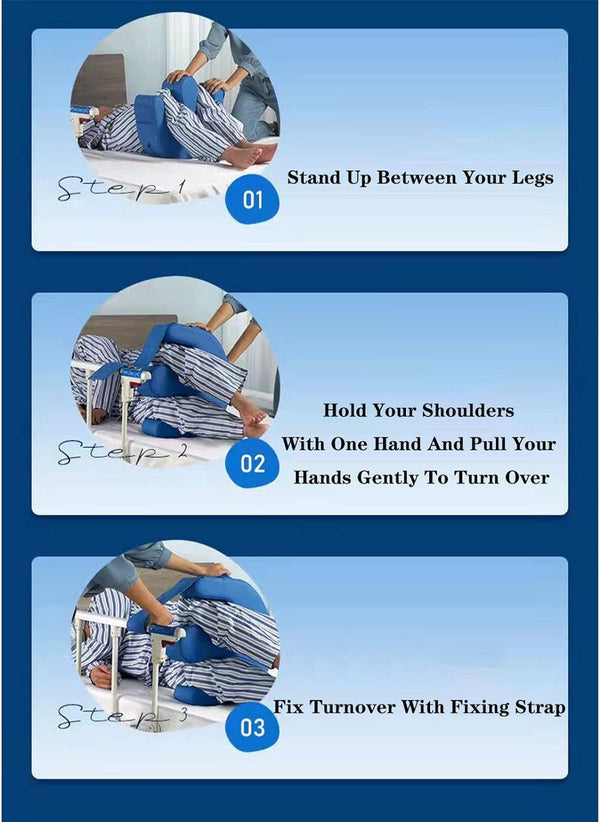 Step 1

01

Stand Up Between Your Legs

Step 2

02

Hold Your Shoulders With One Hand And Pull Your Hands Gently To Turn Over

Step 3

03

Fix Turnover With Fixing Strap